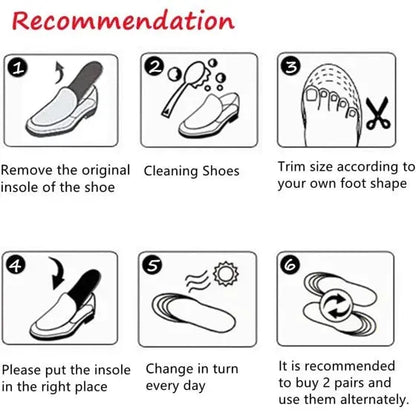 Recommendation

1

Remove the original insole of the shoe

2

Cleaning Shoes

3

Trim size according to your own foot shape

4

Please put the insole in the right place

5

Change in turn every day

6

It is recommended to buy 2 pairs and use them alternately.